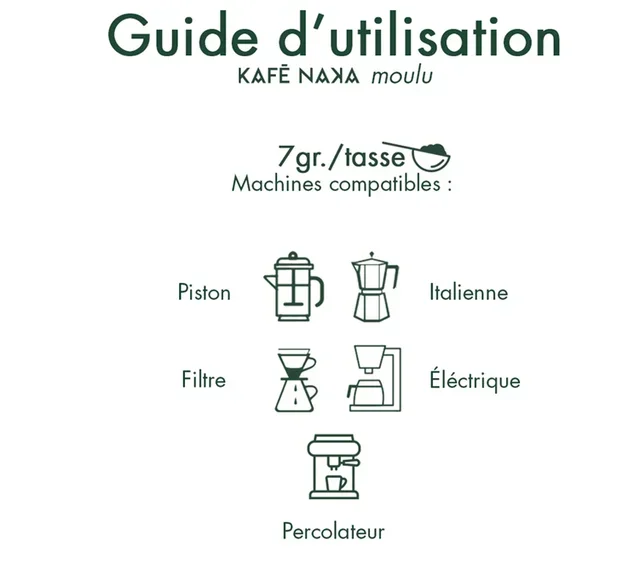 Guide d'utilisation
KAFĒ NAKA moulu

7gr./tasse
Machines compatibles :

Piston

Italienne

Filtre

Éléctrique

Percolateur